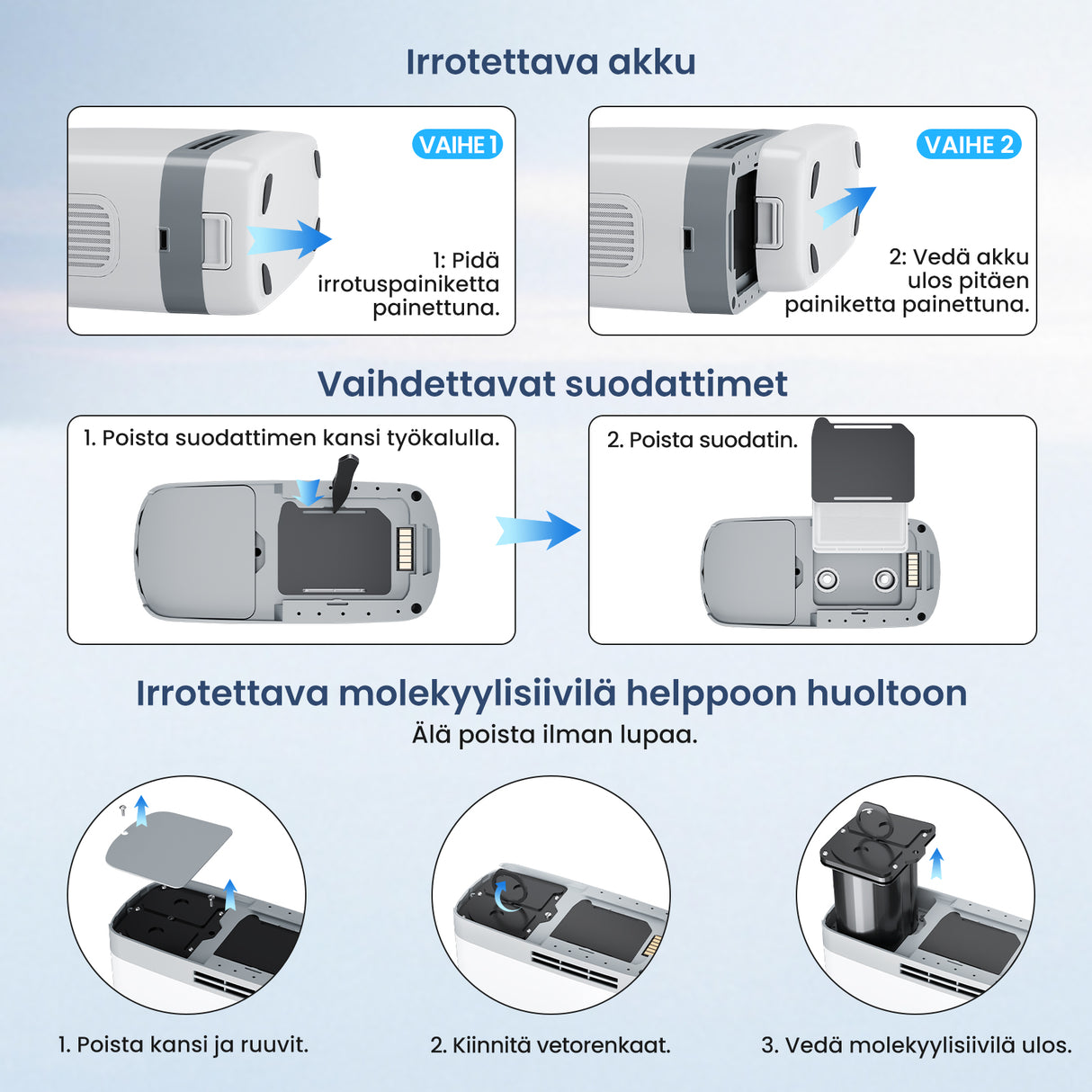 Irrotettava akku

VAIHE 1

1: Pidä irrotuspainiketta painettuna.

VAIHE 2

2: Vedä akku ulos pitäen painiketta painettuna.

Vaihdettavat suodattimet

1. Poista suodattimen kansi työkalulla.

2. Poista suodatin.

Irrotettava molekyylisiivilä helppoon huoltoon

Älä poista ilman lupaa.

1. Poista kansi ja ruuvit.

2. Kiinnitä vetorenkaat.

3. Vedä molekyylisiivilä ulos.