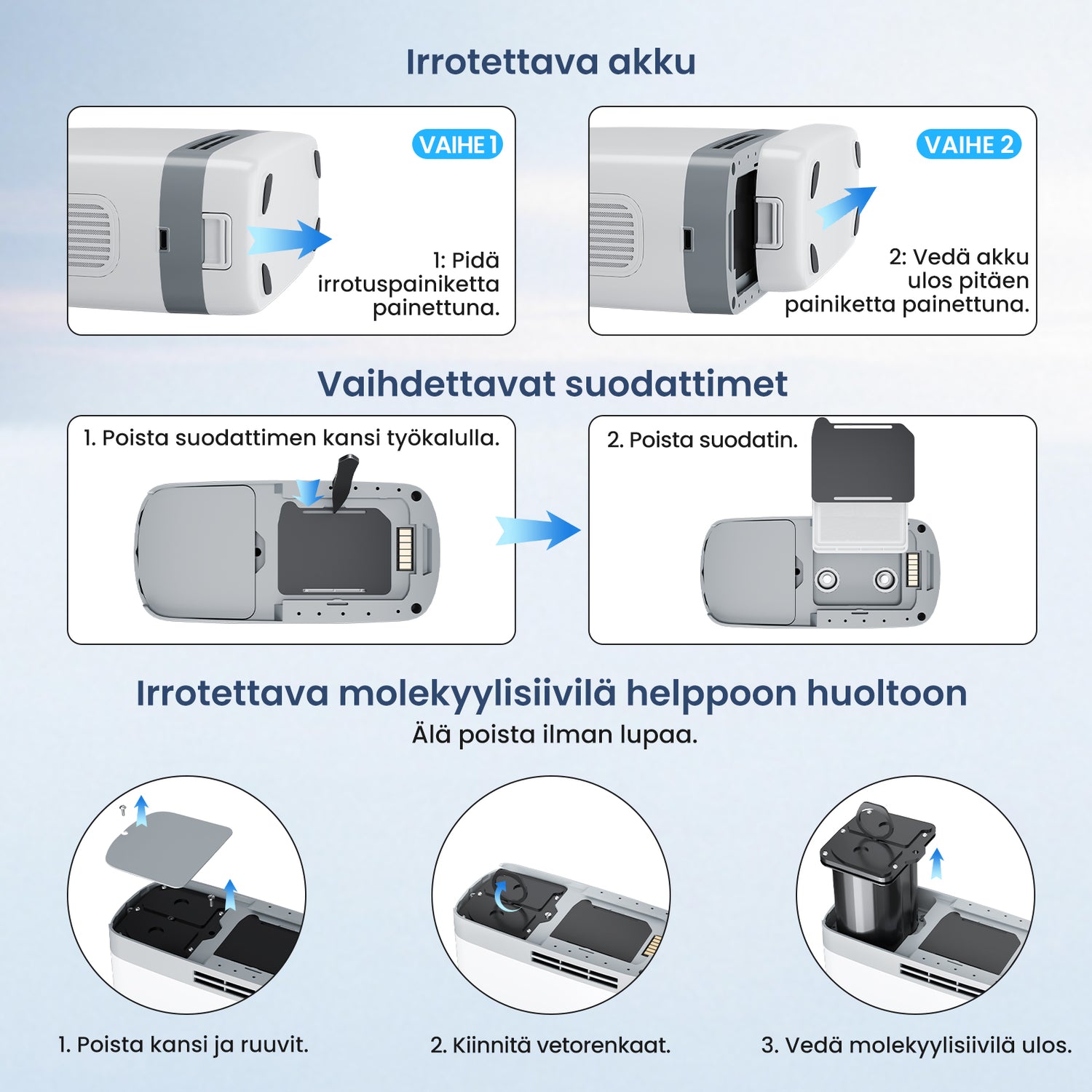 Irrotettava akku

VAIHE 1

1: Pidä irrotuspainiketta painettuna.

VAIHE 2

2: Vedä akku ulos pitäen painiketta painettuna.

Vaihdettavat suodattimet

1. Poista suodattimen kansi työkalulla.

2. Poista suodatin.

Irrotettava molekyylisiivilä helppoon huoltoon

Älä poista ilman lupaa.

1. Poista kansi ja ruuvit.

2. Kiinnitä vetorenkaat.

3. Vedä molekyylisiivilä ulos.